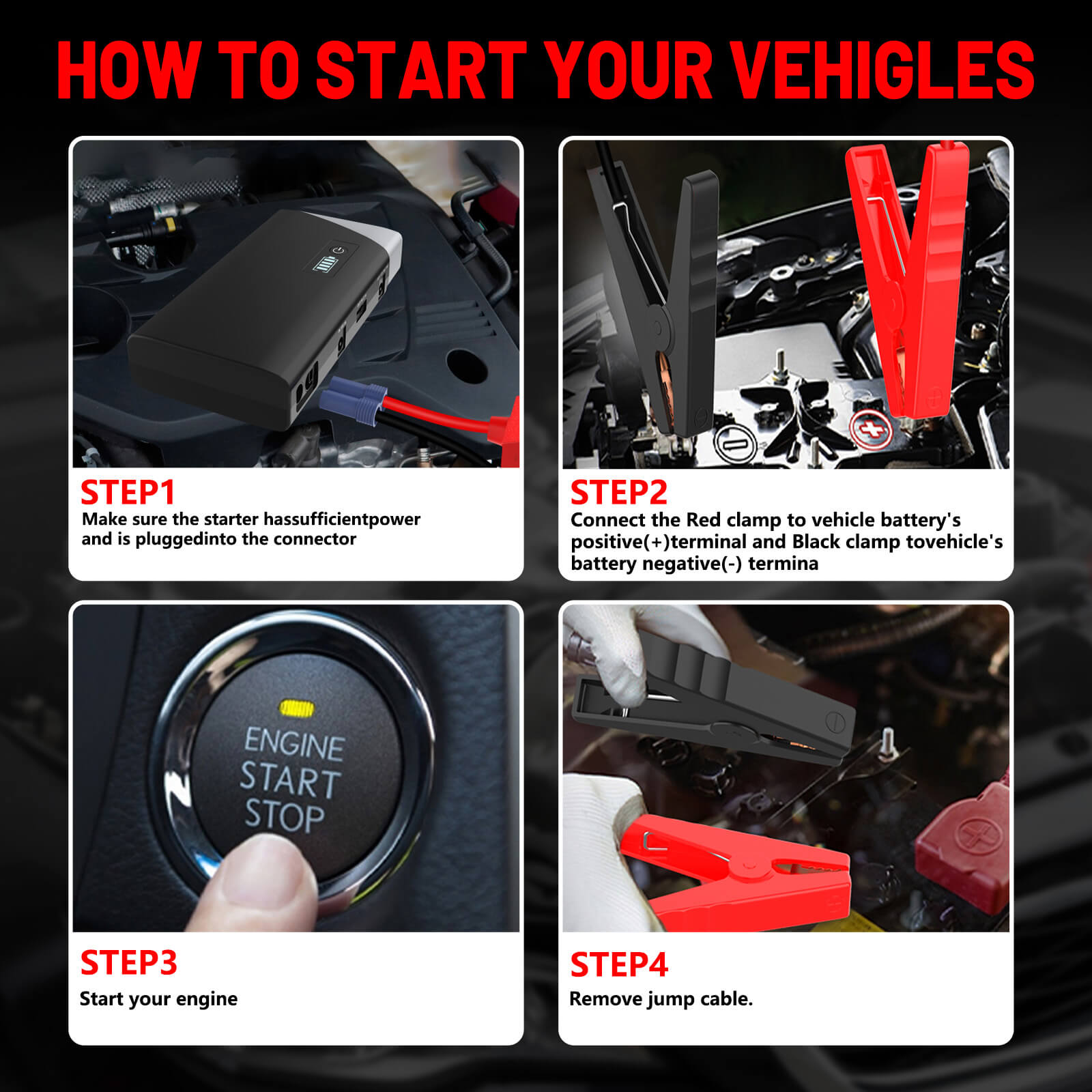 HOW TO START YOUR VEHIGLES

STEP1
Make sure the starter hassufficientpower and is pluggedinto the connector

STEP2
Connect the Red clamp to vehicle battery's positive(+)terminal and Black clamp tovehicle's battery negative(-) termina

ENGINE
START
STOP

STEP3
Start your engine

STEP4
Remove jump cable.