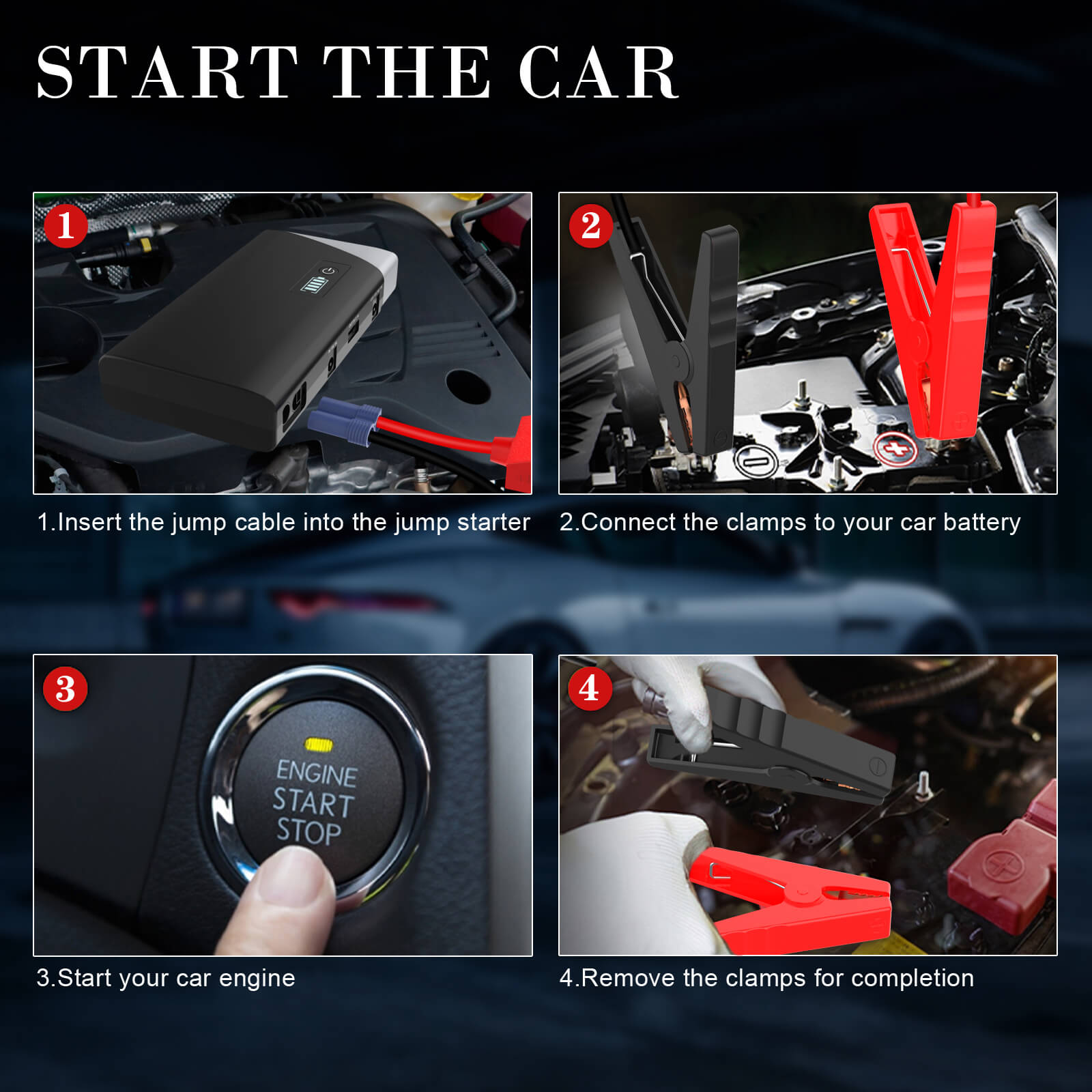 START THE CAR

1

1.Insert the jump cable into the jump starter

2

2.Connect the clamps to your car battery

3

ENGINE
START
STOP

3.Start your car engine

4

4.Remove the clamps for completion