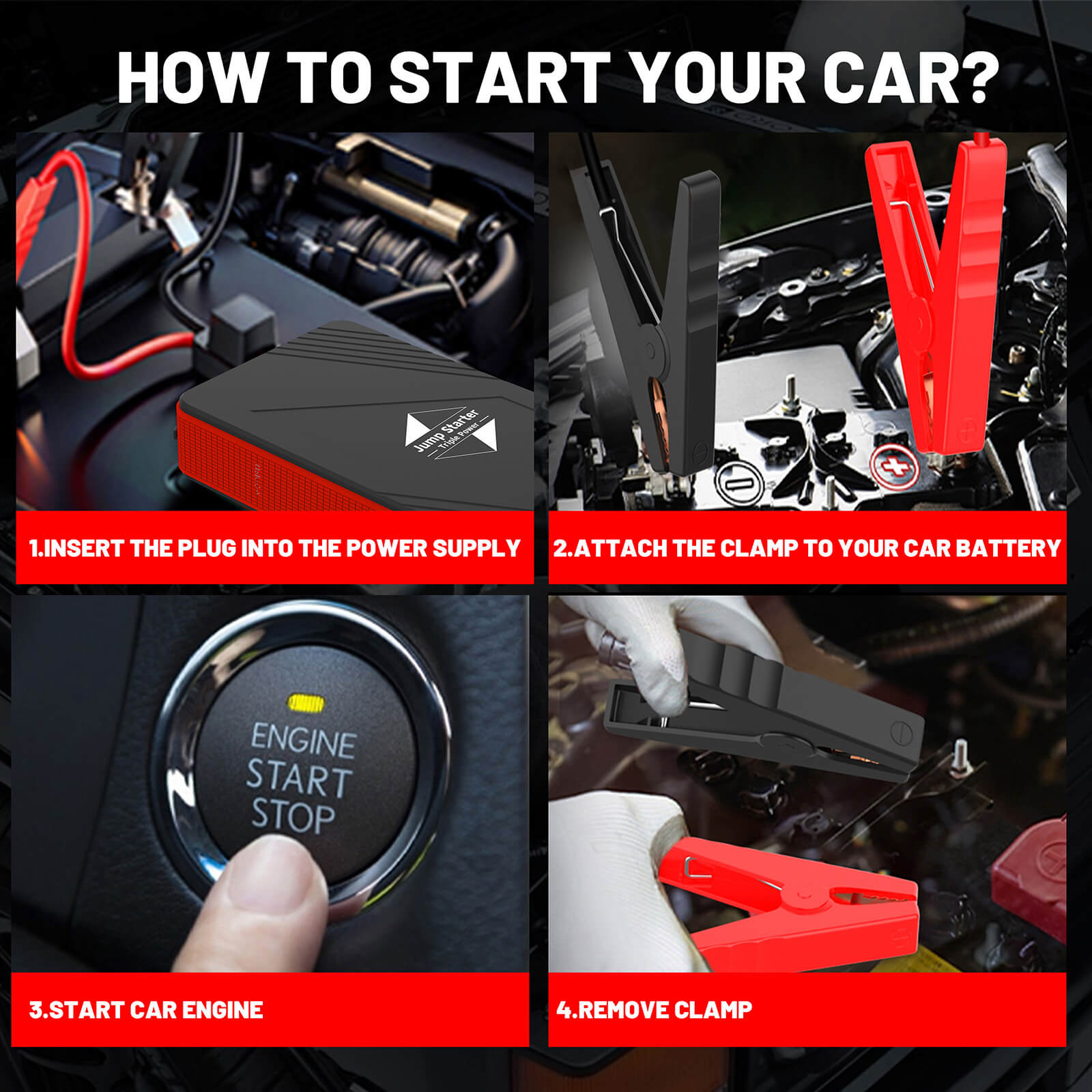 HOW TO START YOUR CAR?

Jump Starter
Triple Power

1.INSERT THE PLUG INTO THE POWER SUPPLY

2.ATTACH THE CLAMP TO YOUR CAR BATTERY

ENGINE
START
STOP

3.START CAR ENGINE

4.REMOVE CLAMP