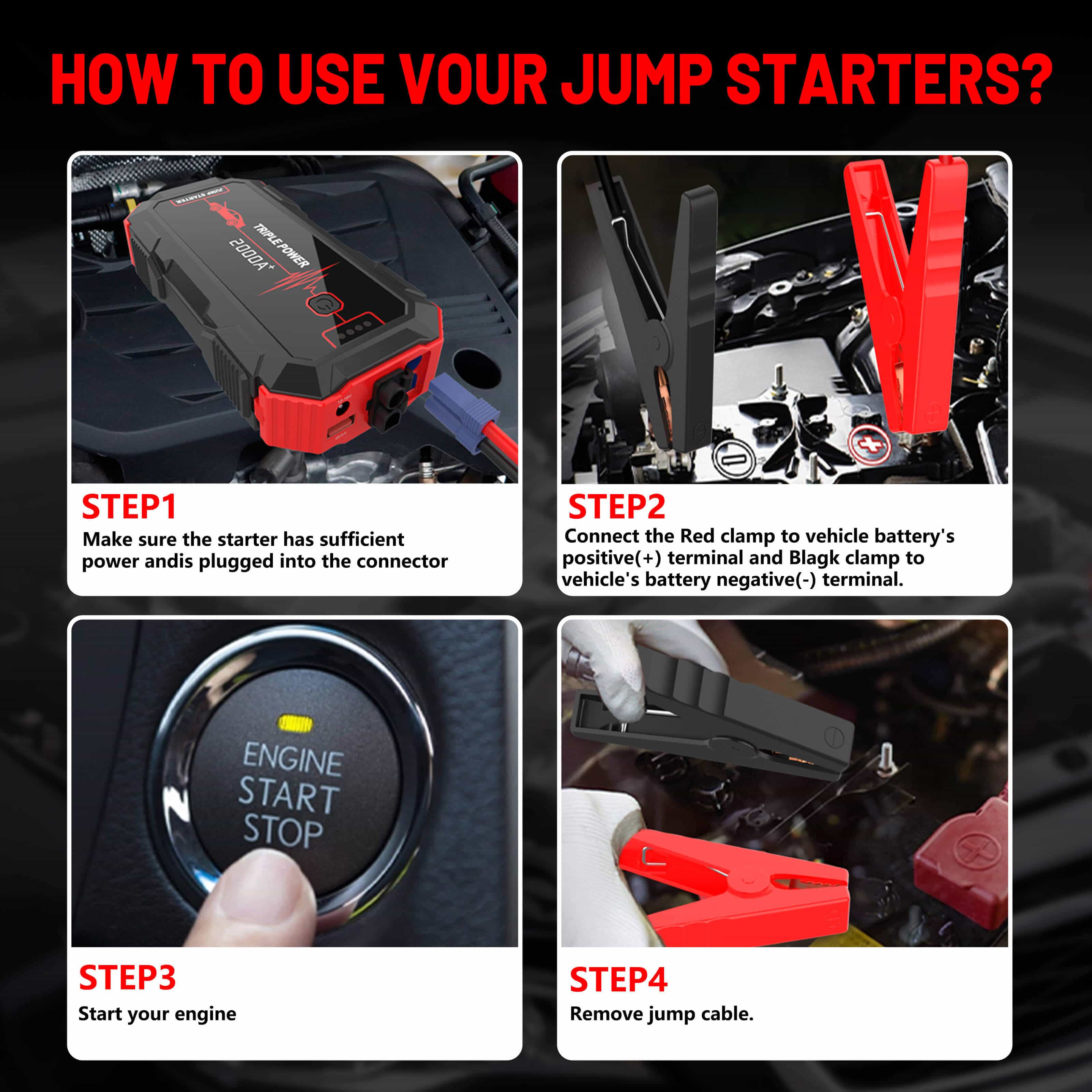 HOW TO USE VOUR JUMP STARTERS?

JUMP STARTER
TRIPLE POWER
2000A+

STEP1
Make sure the starter has sufficient power andis plugged into the connector

STEP2
Connect the Red clamp to vehicle battery's positive(+) terminal and Blagk clamp to vehicle's battery negative(-) terminal.

ENGINE
START
STOP

STEP3
Start your engine

STEP4
Remove jump cable.